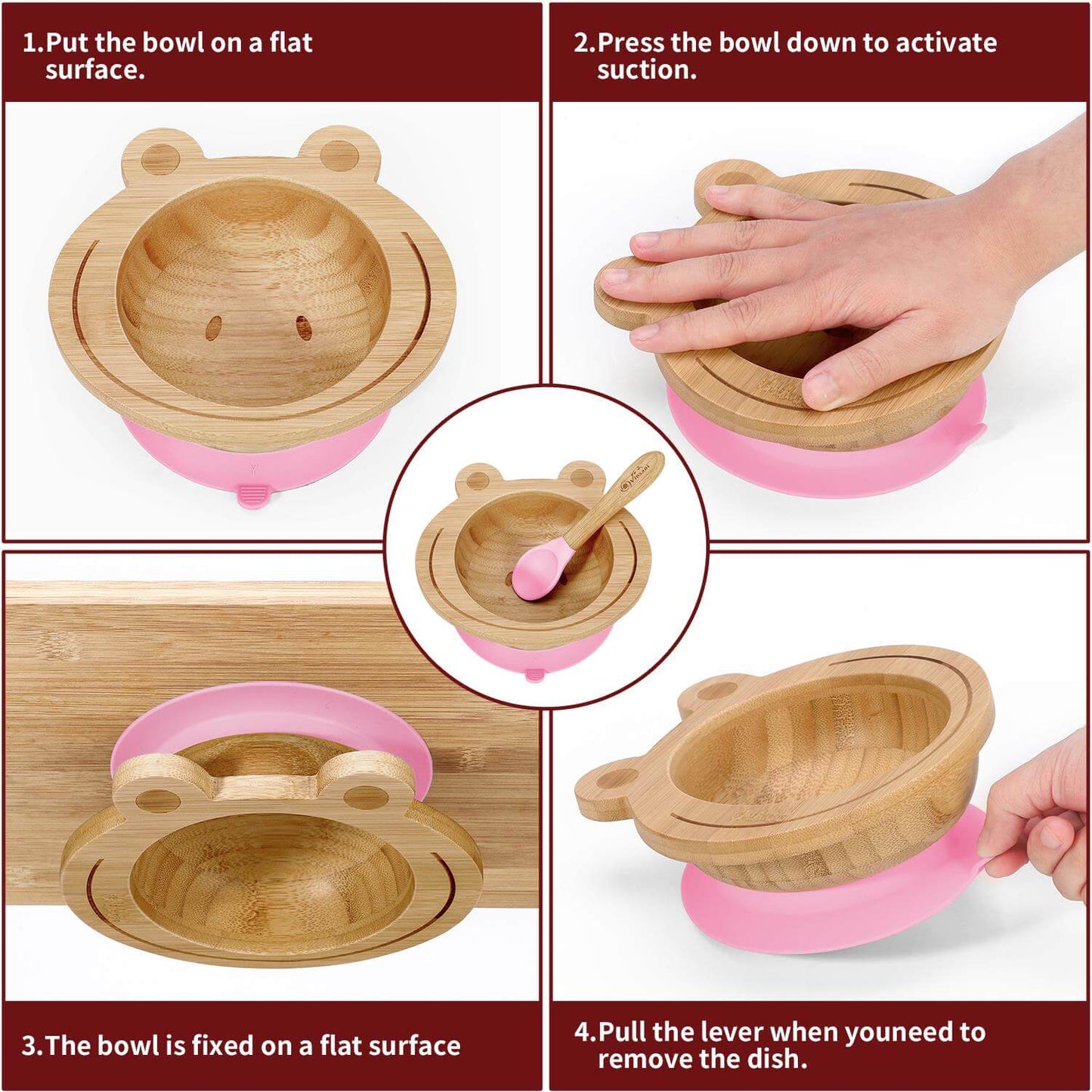 1.Put the bowl on a flat surface.

2.Press the bowl down to activate suction.

Vinsani

3.The bowl is fixed on a flat surface

4.Pull the lever when youneed to remove the dish.