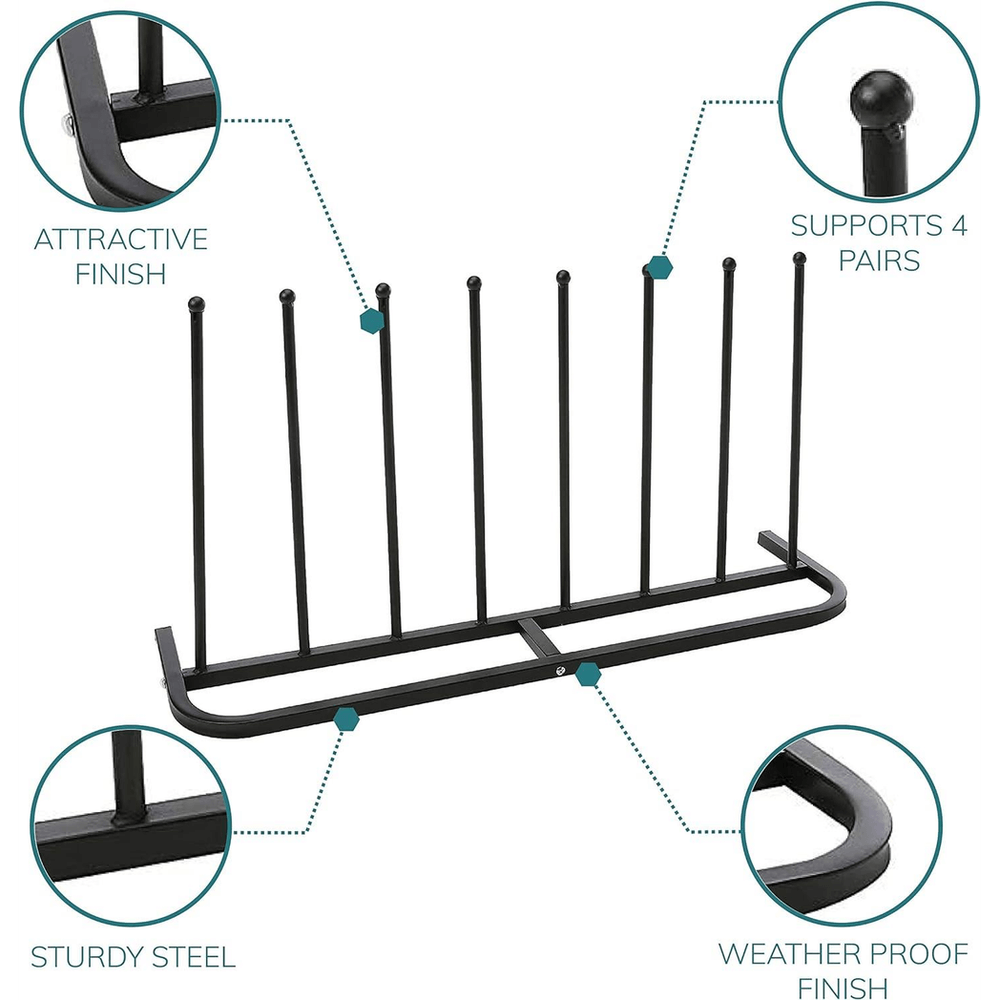 ATTRACTIVE FINISH

SUPPORTS 4 PAIRS

STURDY STEEL

WEATHER PROOF FINISH